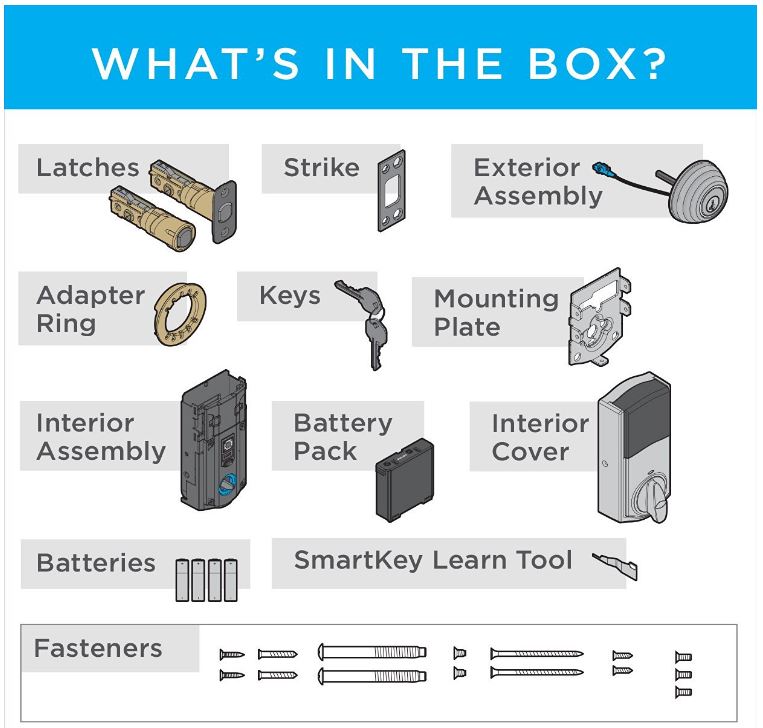 WHAT'S IN THE BOX?

Latches

Strike

Exterior Assembly

Adapter Ring

Keys

Mounting Plate

Interior Assembly

Battery Pack

Interior Cover

Batteries

SmartKey Learn Tool

Fasteners