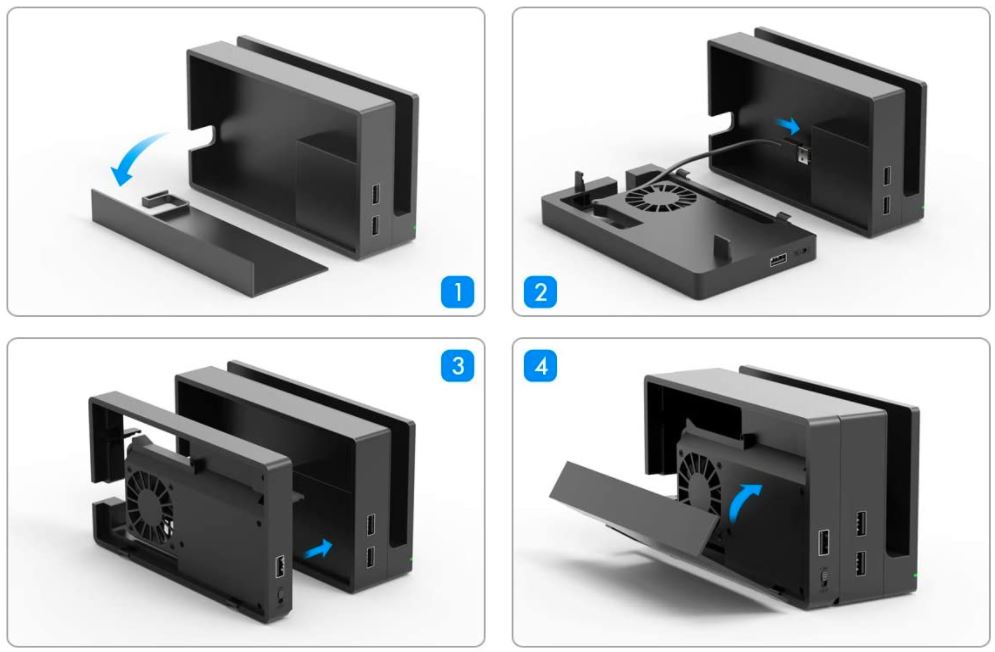 1

2

3

4