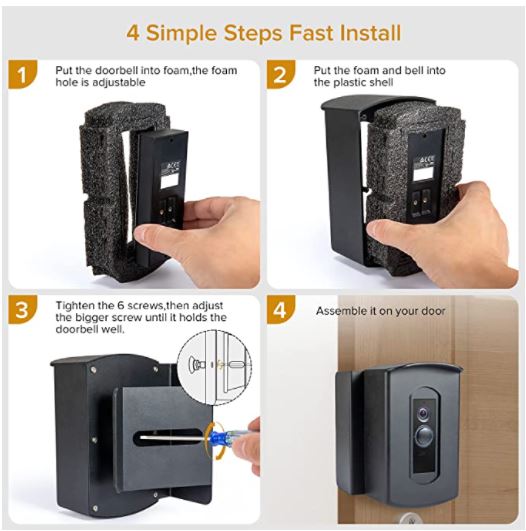 4 Simple Steps Fast Install

1 Put the doorbell into foam,the foam hole is adjustable

2 Put the foam and bell into the plastic shell

3 Tighten the 6 screws,then adjust the bigger screw until it holds the doorbell well.

4 Assemble it on your door