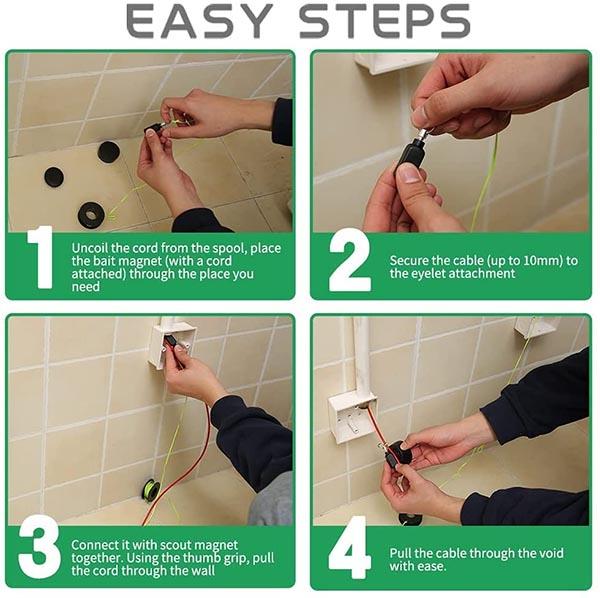 EASY STEPS

1 Uncoil the cord from the spool, place the bait magnet (with a cord attached) through the place you need

2 Secure the cable (up to 10mm) to the eyelet attachment

3 Connect it with scout magnet together. Using the thumb grip, pull the cord through the wall

4 Pull the cable through the void with ease.