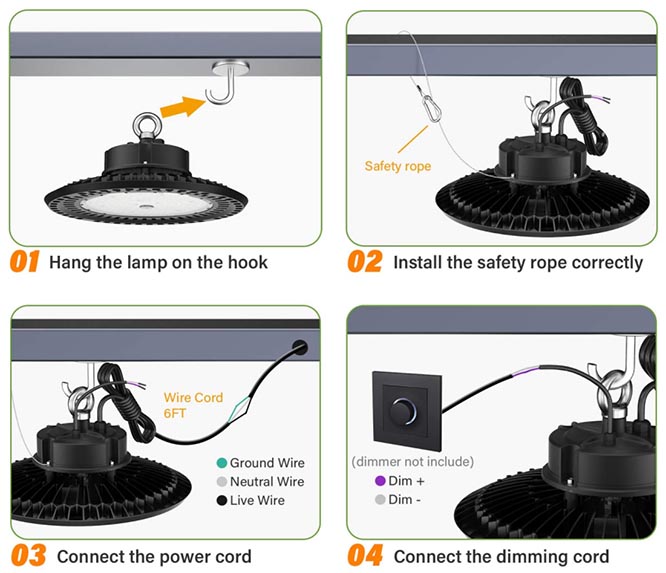 01 Hang the lamp on the hook

Safety rope

02 Install the safety rope correctly

Wire Cord 6FT

Ground Wire
Neutral Wire
Live Wire

03 Connect the power cord

(dimmer not include)
Dim +
Dim -

04 Connect the dimming cord