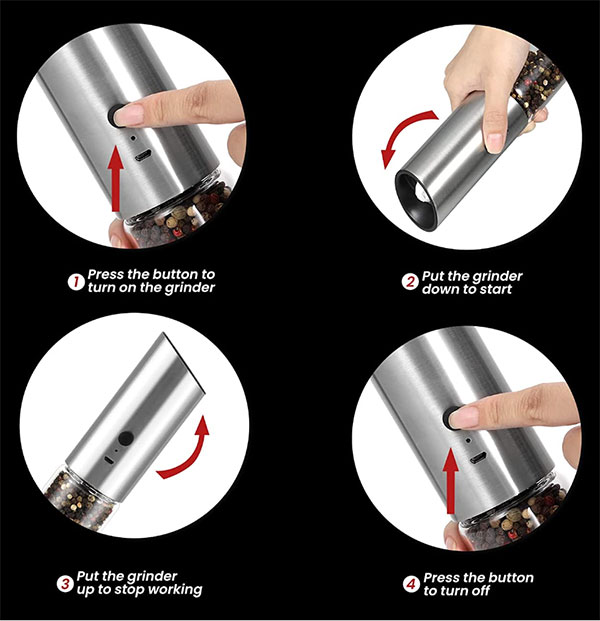 1 Press the button to turn on the grinder

2 Put the grinder down to start

3 Put the grinder up to stop working

4 Press the button to turn off