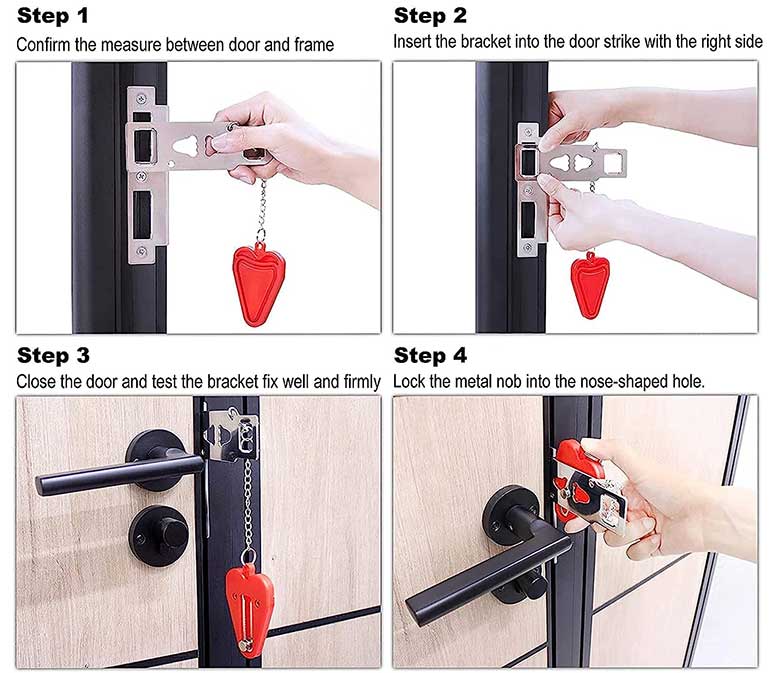 Step 1
Confirm the measure between door and frame

Step 2
Insert the bracket into the door strike with the right side

Step 3
Close the door and test the bracket fix well and firmly

Step 4
Lock the metal nob into the nose-shaped hole.