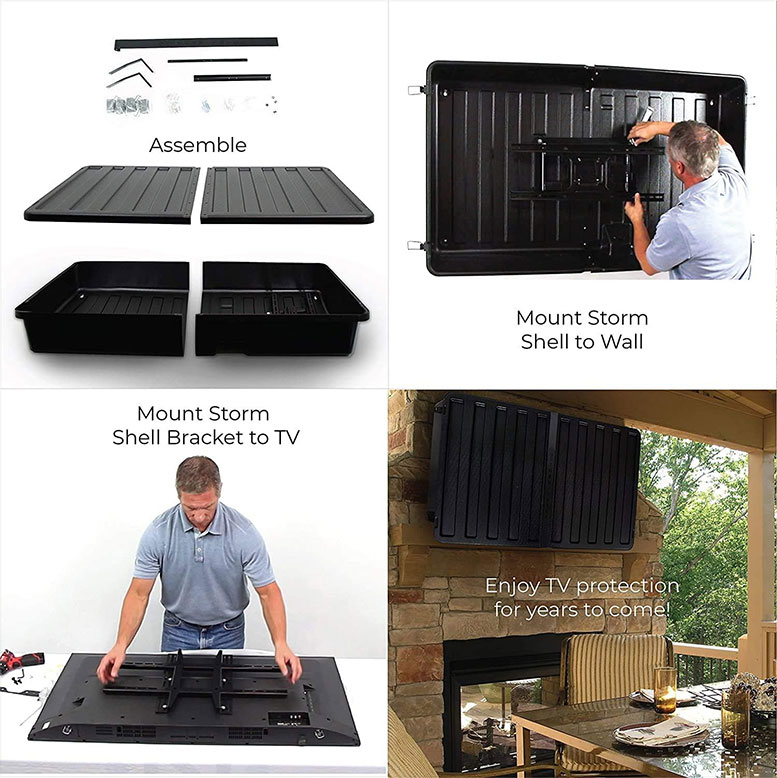 Assemble

Mount Storm Shell to Wall

Mount Storm Shell Bracket to TV

Enjoy TV protection for years to come!